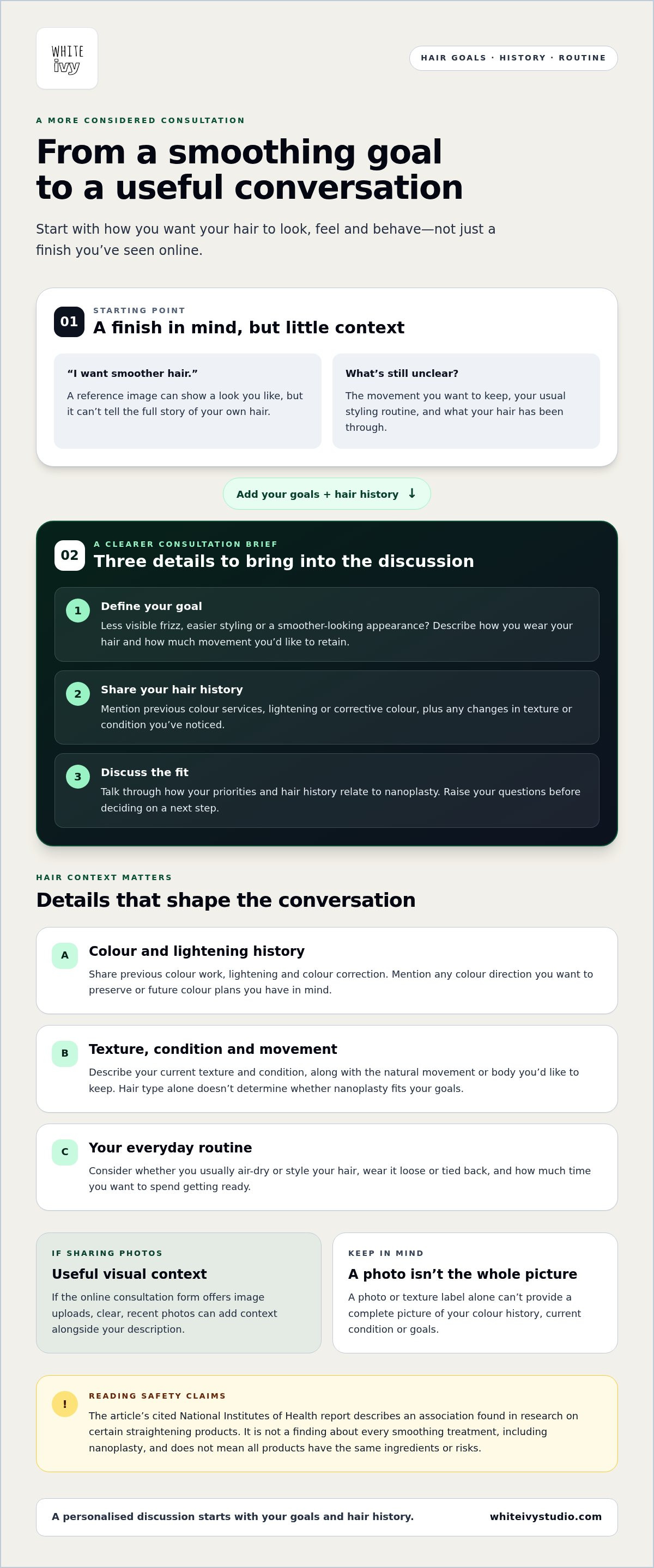 WHITE
ivy

HAIR GOALS · HISTORY · ROUTINE

A MORE CONSIDERED CONSULTATION

From a smoothing goal to a useful conversation

Start with how you want your hair to look, feel and behave—not just a finish you've seen online.

01
STARTING POINT
A finish in mind, but little context

"I want smoother hair."

A reference image can show a look you like, but it can't tell the full story of your own hair.

What's still unclear?

The movement you want to keep, your usual styling routine, and what your hair has been through.

Add your goals + hair history ↓

02
A CLEARER CONSULTATION BRIEF
Three details to bring into the discussion

1
Define your goal
Less visible frizz, easier styling or a smoother-looking appearance? Describe how you wear your hair and how much movement you'd like to retain.

2
Share your hair history
Mention previous colour services, lightening or corrective colour, plus any changes in texture or condition you've noticed.

3
Discuss the fit
Talk through how your priorities and hair history relate to nanoplasty. Raise your questions before deciding on a next step.

HAIR CONTEXT MATTERS

Details that shape the conversation

A
Colour and lightening history
Share previous colour work, lightening and colour correction. Mention any colour direction you want to preserve or future colour plans you have in mind.

B
Texture, condition and movement
Describe your current texture and condition, along with the natural movement or body you'd like to keep. Hair type alone doesn't determine whether nanoplasty fits your goals.

C
Your everyday routine
Consider whether you usually air-dry or style your hair, wear it loose or tied back, and how much time you want to spend getting ready.

IF SHARING PHOTOS
Useful visual context
If the online consultation form offers image uploads, clear, recent photos can add context alongside your description.

KEEP IN MIND
A photo isn't the whole picture
A photo or texture label alone can't provide a complete picture of your colour history, current condition or goals.

!
READING SAFETY CLAIMS
The article's cited National Institutes of Health report describes an association found in research on certain straightening products. It is not a finding about every smoothing treatment, including nanoplasty, and does not mean all products have the same ingredients or risks.

A personalised discussion starts with your goals and hair history.
whiteivystudio.com